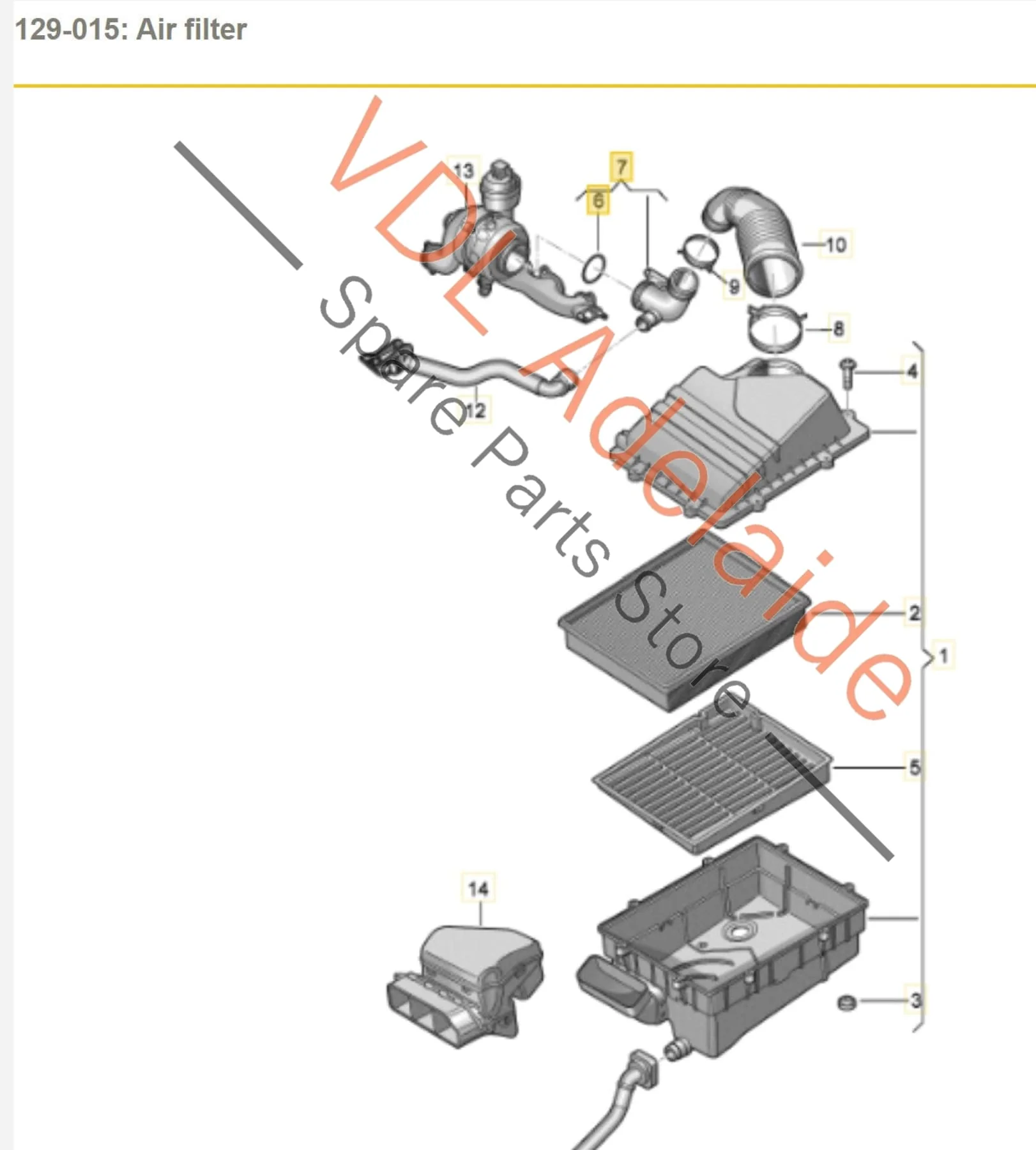 129-015: Air filter

VDL Adelaide
Spare Parts Store

13
7
6
10
9
8
4
12
2
1
5
14
3